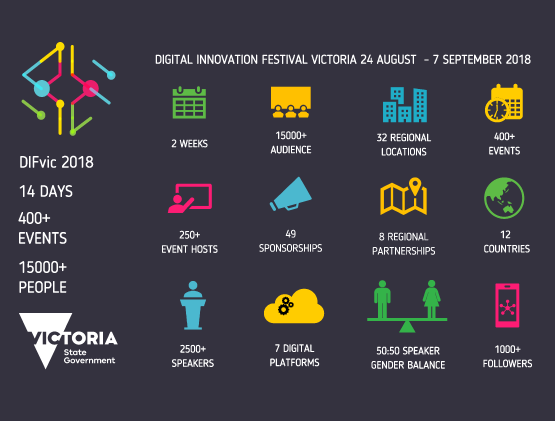 DIFvic 2018

14 DAYS

400+ EVENTS

15000+ PEOPLE

VICTORIA
State Government

DIGITAL INNOVATION FESTIVAL VICTORIA 24 AUGUST - 7 SEPTEMBER 2018

2 WEEKS

15000+ AUDIENCE

32 REGIONAL LOCATIONS

400+ EVENTS

250+ EVENT HOSTS

49 SPONSORSHIPS

8 REGIONAL PARTNERSHIPS

12 COUNTRIES

2500+ SPEAKERS

7 DIGITAL PLATFORMS

50:50 SPEAKER GENDER BALANCE

1000+ FOLLOWERS